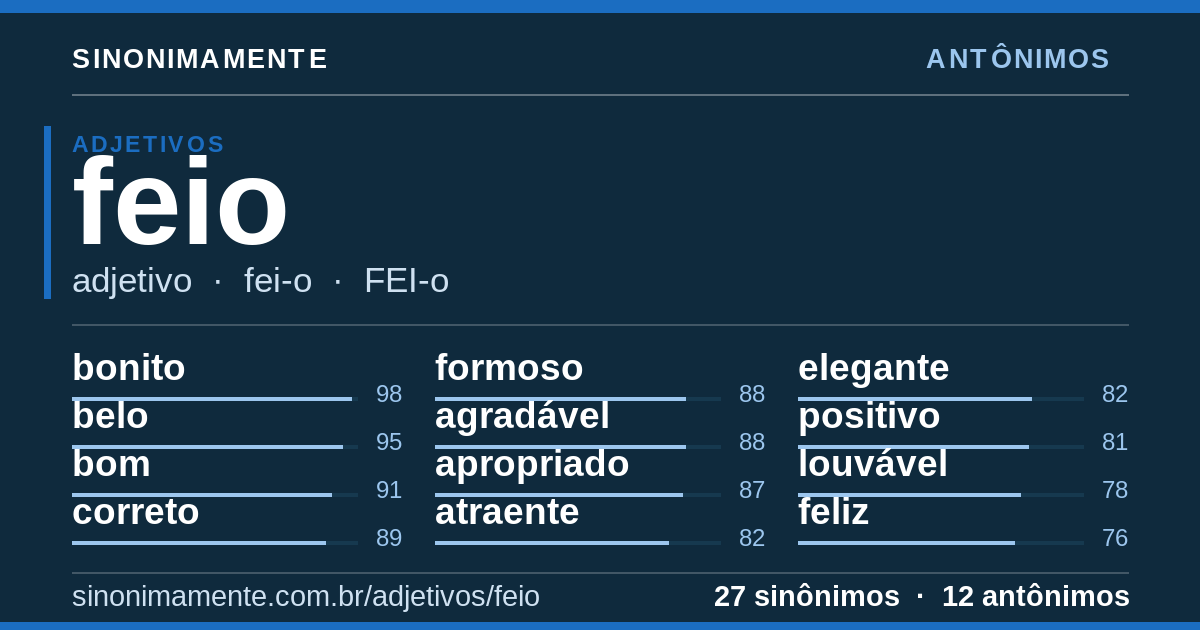 SINONIMAMENTE

ANTÔNIMOS

ADJETIVOS

feio

adjetivo · fei-o · FEI-o

bonito 98
belo 95
bom 91
correto 89

formoso 88
agradável 88
apropriado 87
atraente 82

elegante 82
positivo 81
louvável 78
feliz 76

sinonimamente.com.br/adjetivos/feio

27 sinônimos · 12 antônimos