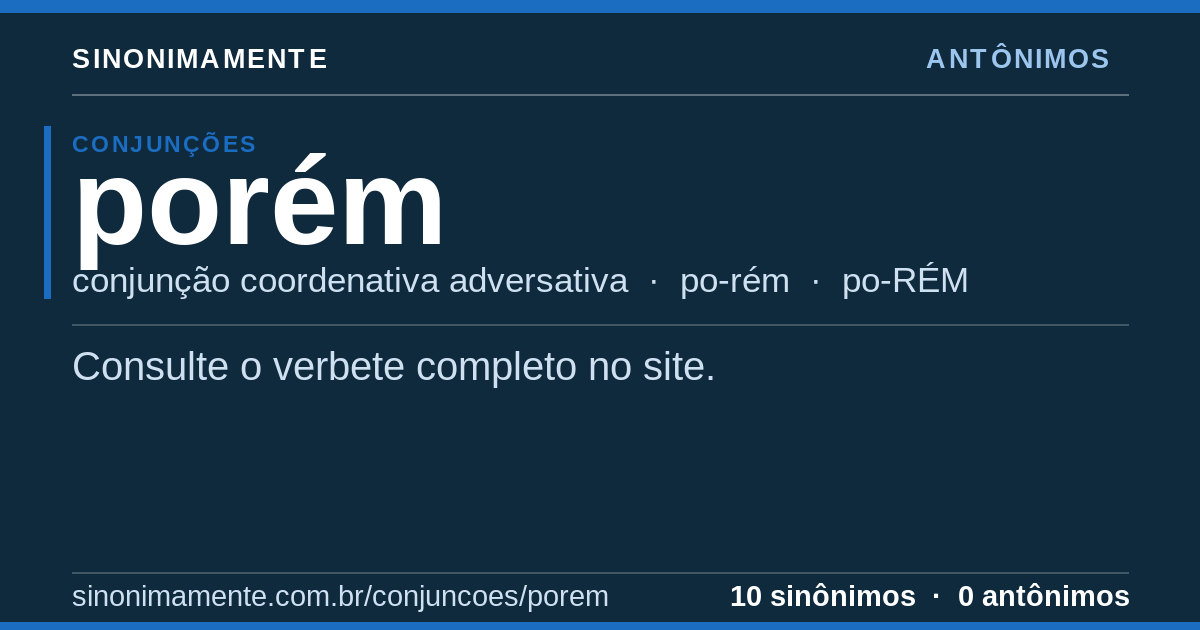 SINONIMAMENTE

ANTÔNIMOS

CONJUNÇÕES

porém

conjunção coordenativa adversativa · po-rém · po-RÉM

Consulte o verbete completo no site.

sinonimamente.com.br/conjuncoes/porem

10 sinônimos · 0 antônimos