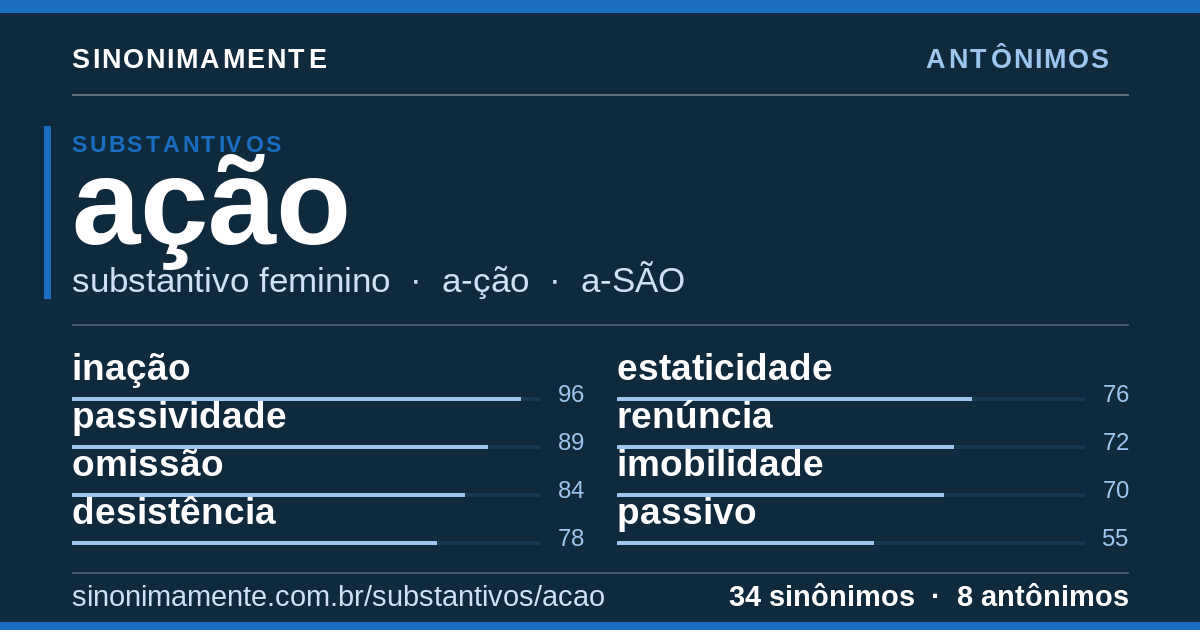 SINONIMAMENTE

ANTÔNIMOS

SUBSTANTIVOS

ação

substantivo feminino · a-ção · a-SÃO

inação 96
passividade 89
omissão 84
desistência 78

estaticidade 76
renúncia 72
imobilidade 70
passivo 55

sinonimamente.com.br/substantivos/acao

34 sinônimos · 8 antônimos