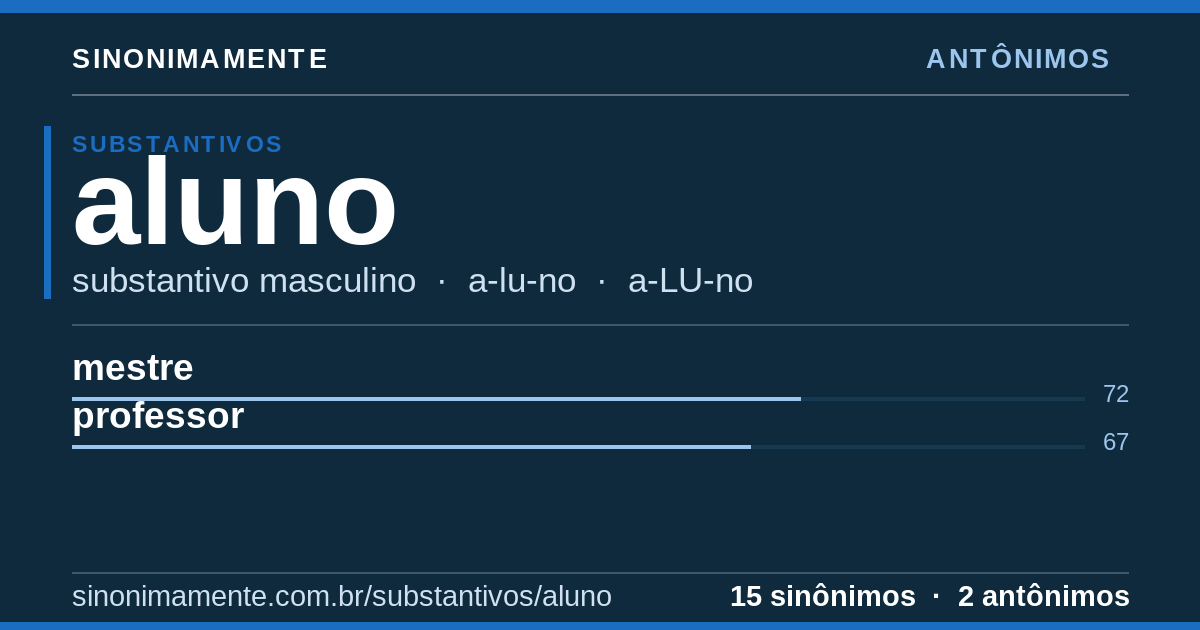 SINONIMAMENTE

ANTÔNIMOS

SUBSTANTIVOS

aluno

substantivo masculino · a-lu-no · a-LU-no

mestre

72

professor

67

sinonimamente.com.br/substantivos/aluno

15 sinônimos · 2 antônimos