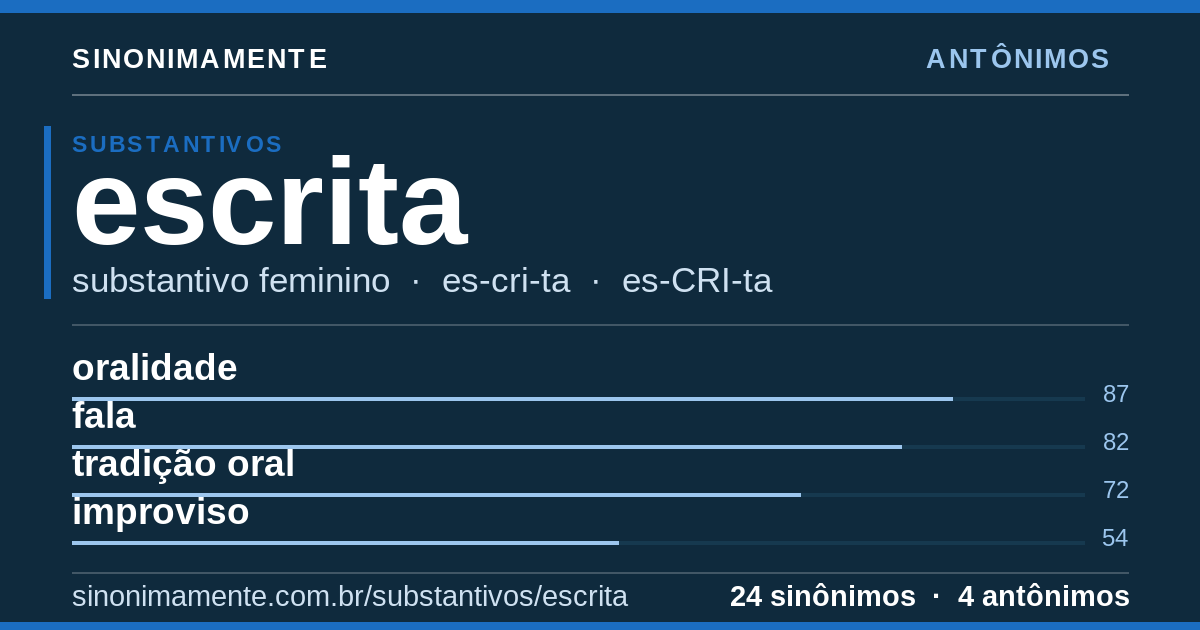 SINONIMAMENTE

ANTÔNIMOS

SUBSTANTIVOS

escrita

substantivo feminino · es-cri-ta · es-CRI-ta

oralidade
87

fala
82

tradição oral
72

improviso
54

sinonimamente.com.br/substantivos/escrita

24 sinônimos · 4 antônimos