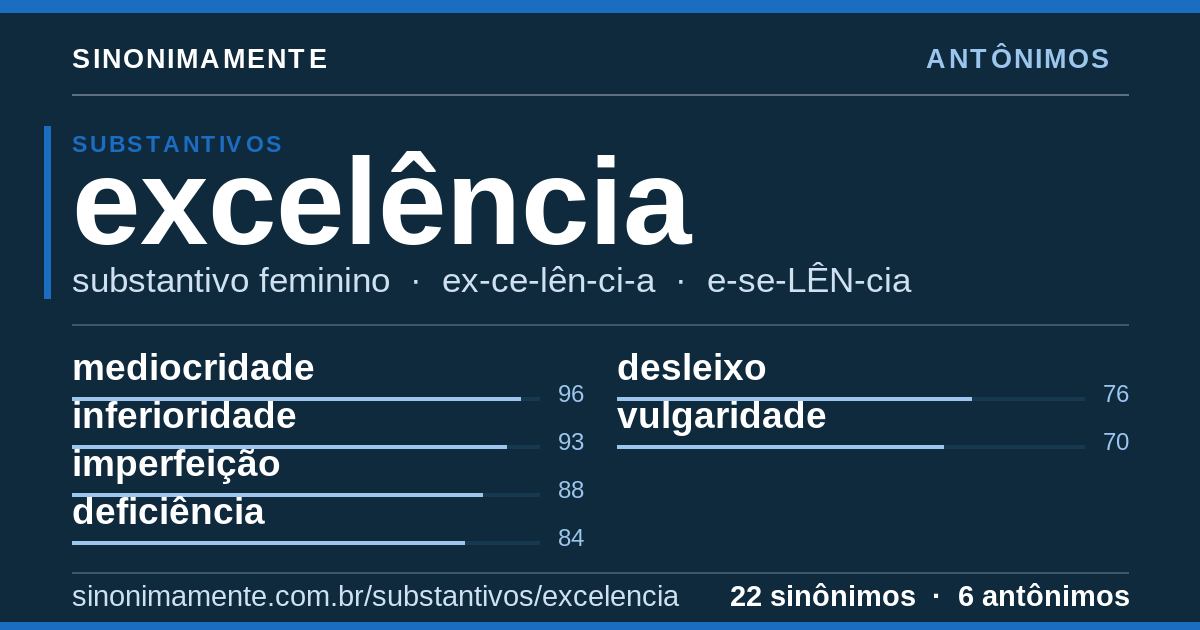 SINONIMAMENTE

ANTÔNIMOS

SUBSTANTIVOS

excelência

substantivo feminino · ex-ce-lên-ci-a · e-se-LÊN-cia

mediocridade 96
inferioridade 93
imperfeição 88
deficiência 84

desleixo 76
vulgaridade 70

sinonimamente.com.br/substantivos/excelencia

22 sinônimos · 6 antônimos