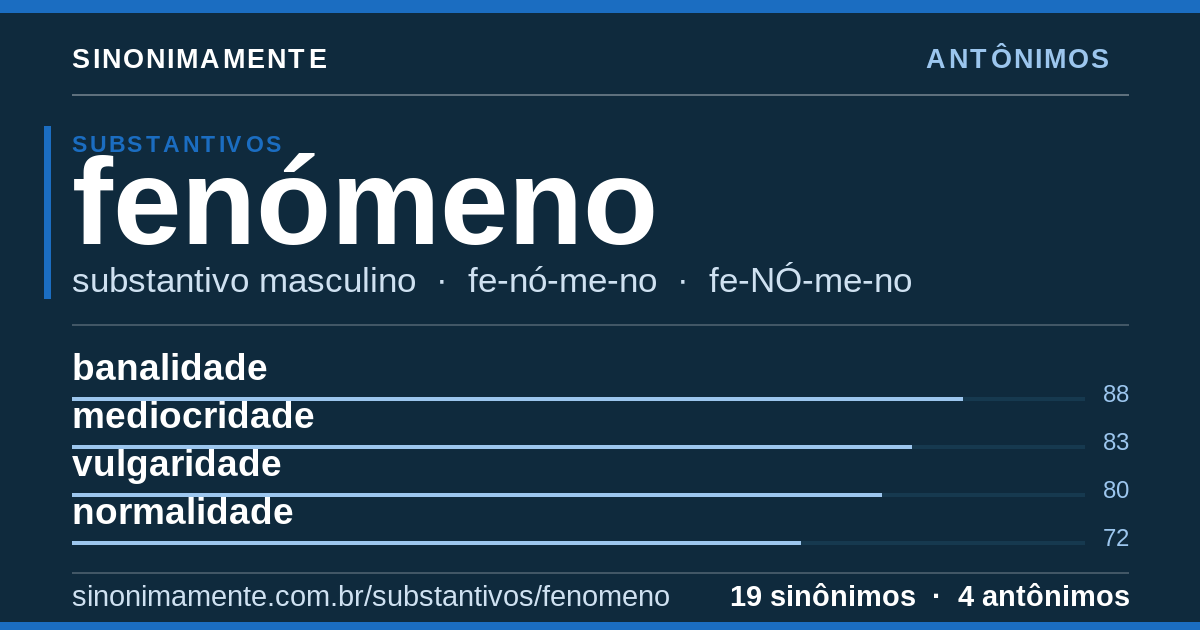 SINONIMAMENTE

ANTÔNIMOS

SUBSTANTIVOS

fenómeno

substantivo masculino · fe-nó-me-no · fe-NÓ-me-no

banalidade

88

mediocridade

83

vulgaridade

80

normalidade

72

sinonimamente.com.br/substantivos/fenomeno

19 sinônimos · 4 antônimos