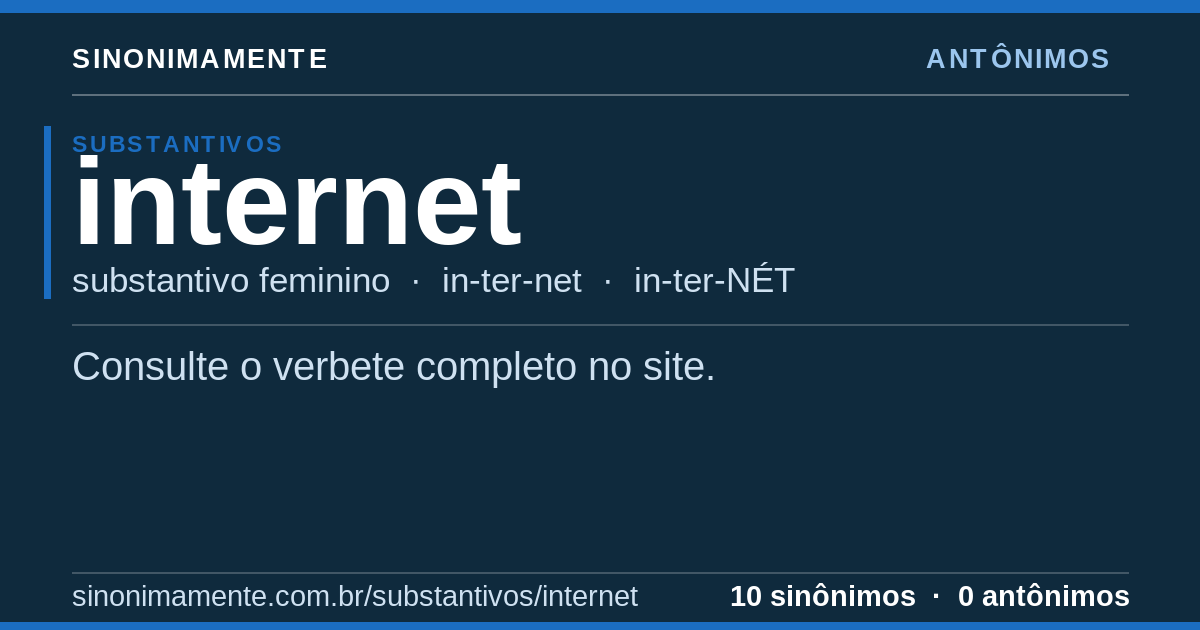 SINONIMAMENTE

ANTÔNIMOS

SUBSTANTIVOS

internet

substantivo feminino · in-ter-net · in-ter-NÉT

Consulte o verbete completo no site.

sinonimamente.com.br/substantivos/internet

10 sinônimos · 0 antônimos