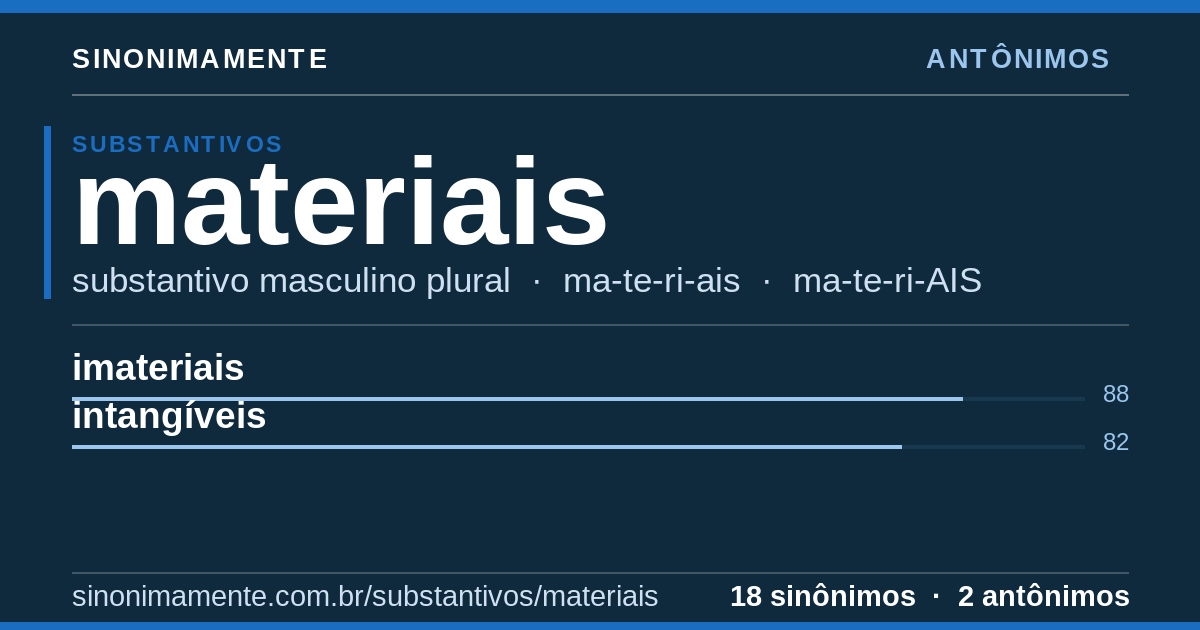 SINONIMAMENTE

ANTÔNIMOS

SUBSTANTIVOS

materiais

substantivo masculino plural · ma-te-ri-ais · ma-te-ri-AIS

imateriais
88

intangíveis
82

sinonimamente.com.br/substantivos/materiais

18 sinônimos · 2 antônimos