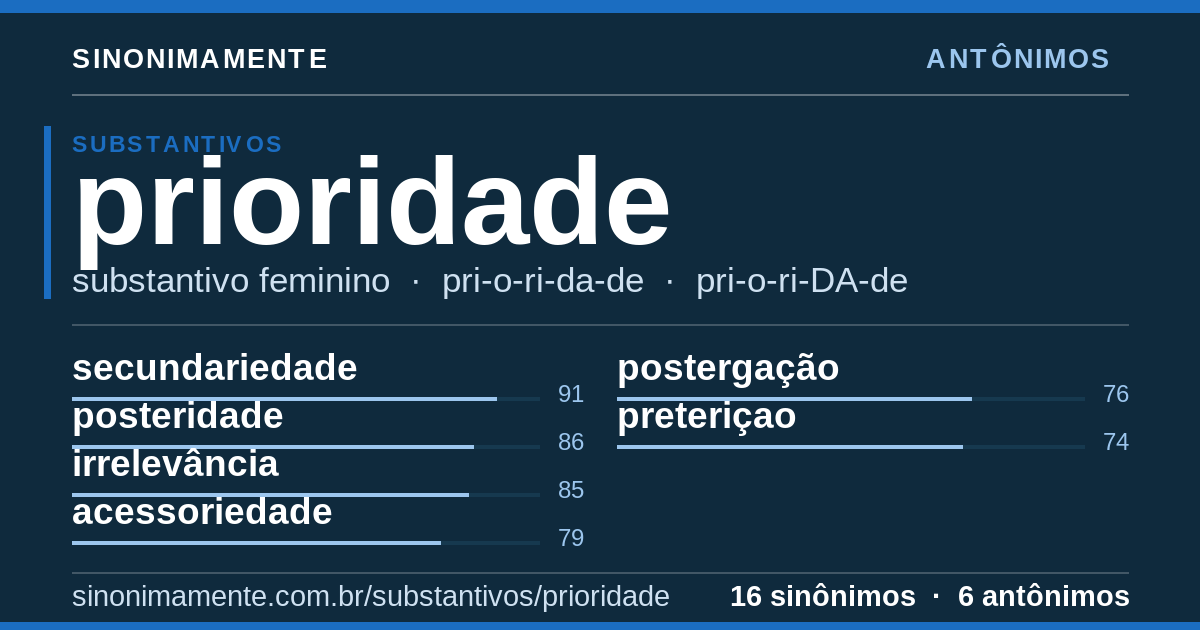 SINONIMAMENTE

ANTÔNIMOS

SUBSTANTIVOS

prioridade

substantivo feminino · pri-o-ri-da-de · pri-o-ri-DA-de

secundariedade 91
posteridade 86
irrelevância 85
acessoriedade 79

postergação 76
preteriçao 74

sinonimamente.com.br/substantivos/prioridade

16 sinônimos · 6 antônimos