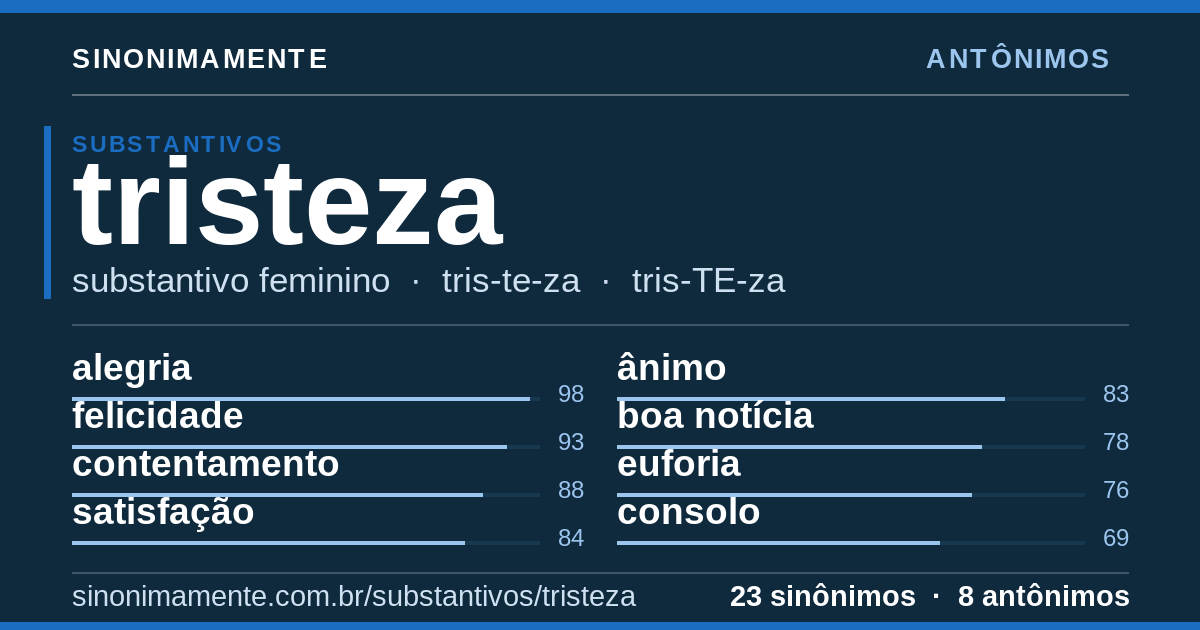 SINONIMAMENTE

ANTÔNIMOS

SUBSTANTIVOS

tristeza

substantivo feminino · tris-te-za · tris-TE-za

alegria 98
felicidade 93
contentamento 88
satisfação 84

ânimo 83
boa notícia 78
euforia 76
consolo 69

sinonimamente.com.br/substantivos/tristeza

23 sinônimos · 8 antônimos