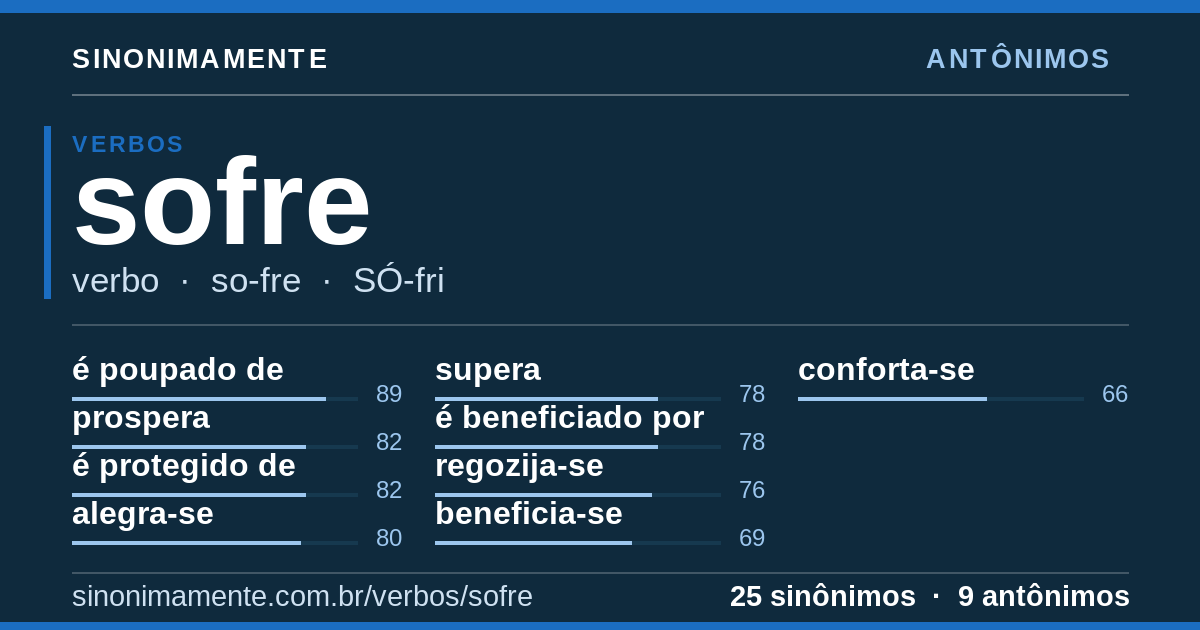 SINONIMAMENTE
ANTÔNIMOS

VERBOS
sofre
verbo · so-fre · SÓ-fri

é poupado de
89
prospera
82
é protegido de
82
alegra-se
80

supera
78
é beneficiado por
78
regozija-se
76
beneficia-se
69

conforta-se
66

sinonimamente.com.br/verbos/sofre
25 sinônimos · 9 antônimos