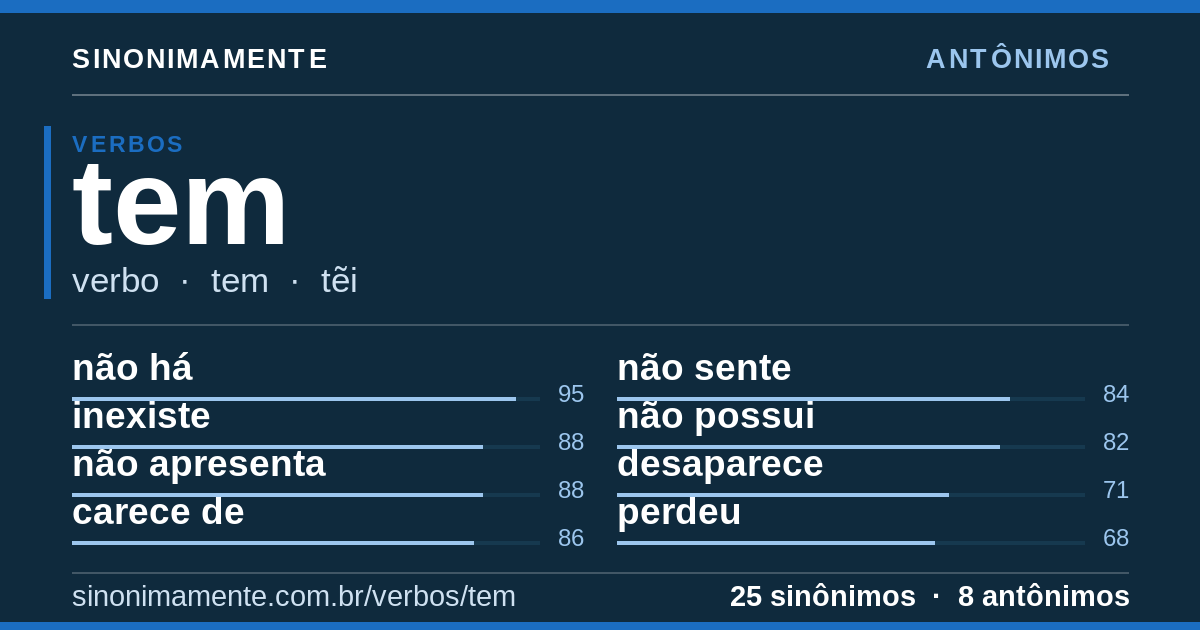 SINONIMAMENTE

ANTÔNIMOS

VERBOS

tem

verbo · tem · tẽi

não há 95
inexiste 88
não apresenta 88
carece de 86

não sente 84
não possui 82
desaparece 71
perdeu 68

sinonimamente.com.br/verbos/tem

25 sinônimos · 8 antônimos