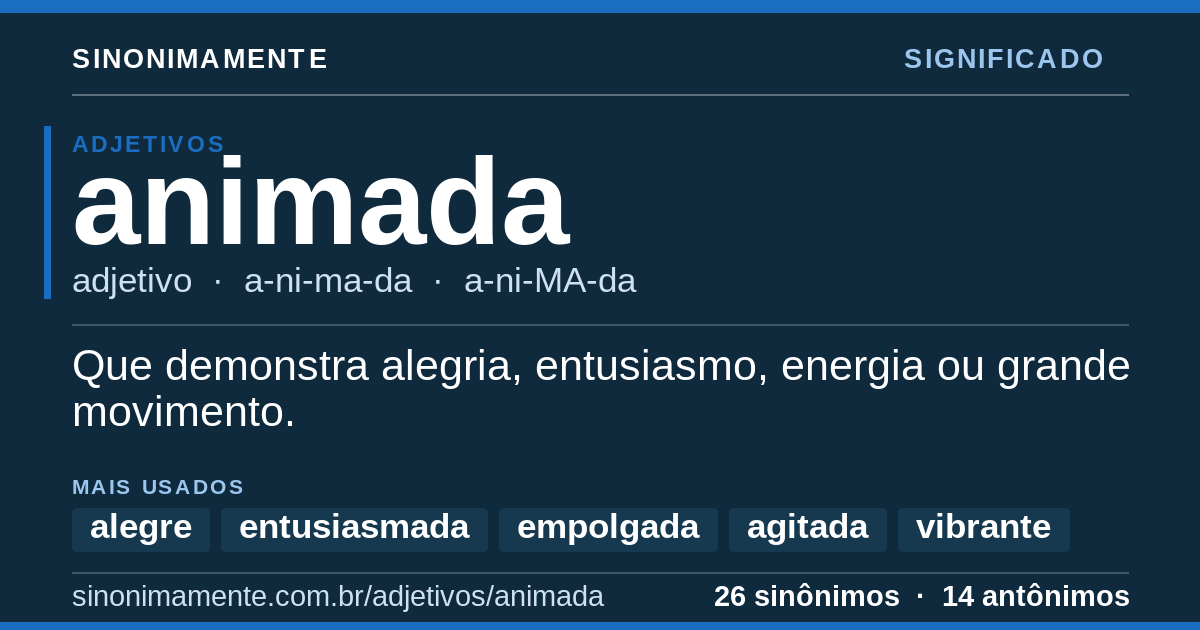 SINONIMAMENTE SIGNIFICADO

ADJETIVOS
animada
adjetivo · a-ni-ma-da · a-ni-MA-da

Que demonstra alegria, entusiasmo, energia ou grande movimento.

MAIS USADOS
alegre entusiasmada empolgada agitada vibrante

sinonimamente.com.br/adjetivos/animada 26 sinônimos · 14 antônimos