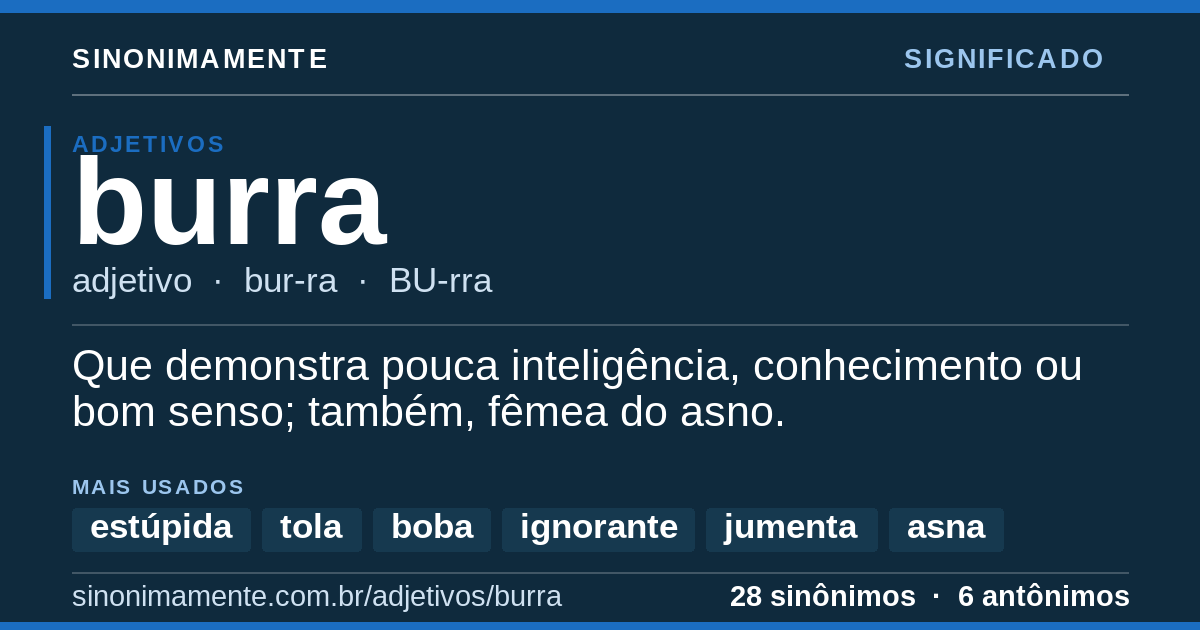 SINONIMAMENTE

SIGNIFICADO

ADJETIVOS

burra

adjetivo · bur-ra · BU-rra

Que demonstra pouca inteligência, conhecimento ou bom senso; também, fêmea do asno.

MAIS USADOS

estúpida tola boba ignorante jumenta asna

sinonimamente.com.br/adjetivos/burra

28 sinônimos · 6 antônimos