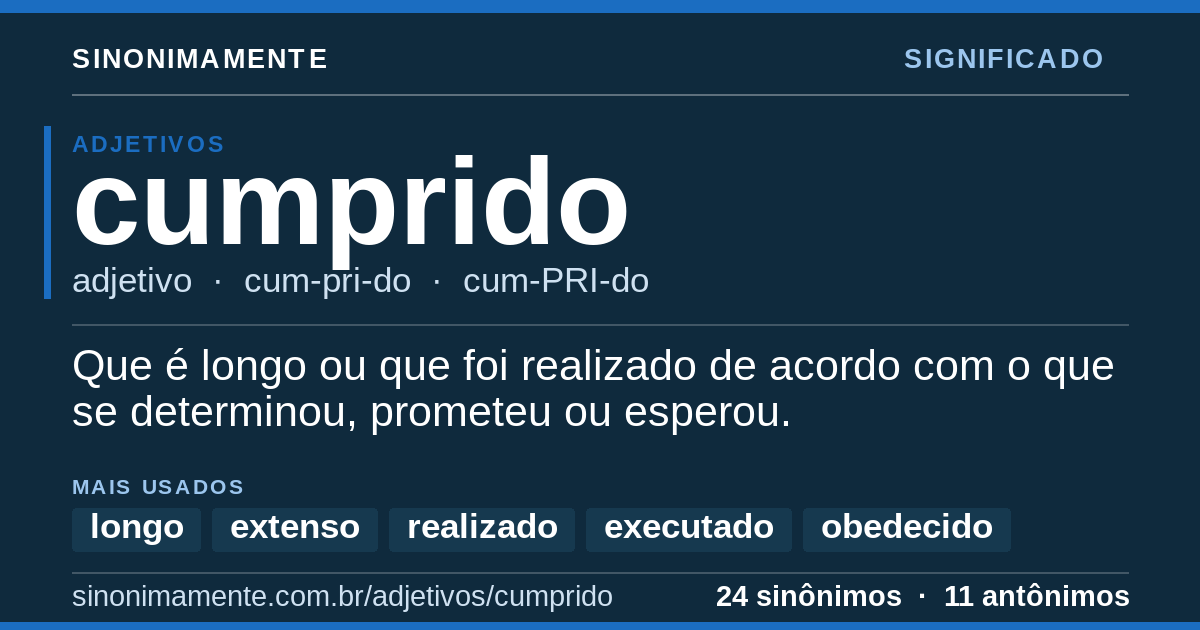 SINONIMAMENTE

SIGNIFICADO

ADJETIVOS

cumprido

adjetivo · cum-pri-do · cum-PRI-do

Que é longo ou que foi realizado de acordo com o que se determinou, prometeu ou esperou.

MAIS USADOS

longo

extenso

realizado

executado

obedecido

sinonimamente.com.br/adjetivos/cumprido

24 sinônimos · 11 antônimos