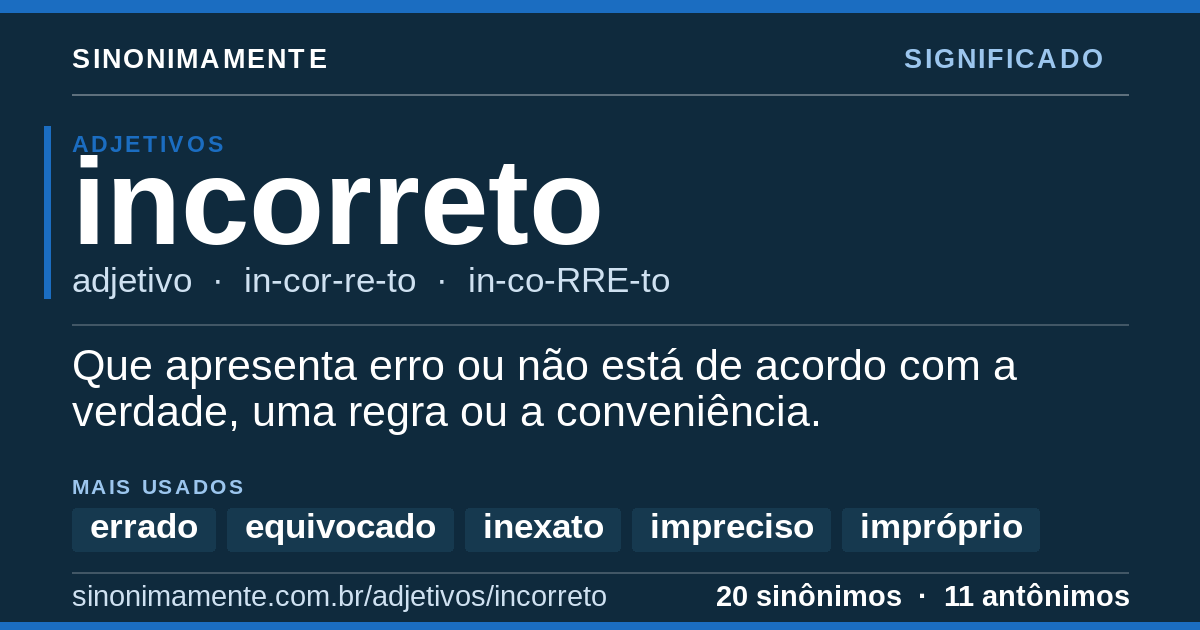 SINONIMAMENTE

SIGNIFICADO

ADJETIVOS

incorreto

adjetivo · in-cor-re-to · in-co-RRE-to

Que apresenta erro ou não está de acordo com a verdade, uma regra ou a conveniência.

MAIS USADOS

errado

equivocado

inexato

impreciso

impróprio

sinonimamente.com.br/adjetivos/incorreto

20 sinônimos · 11 antônimos