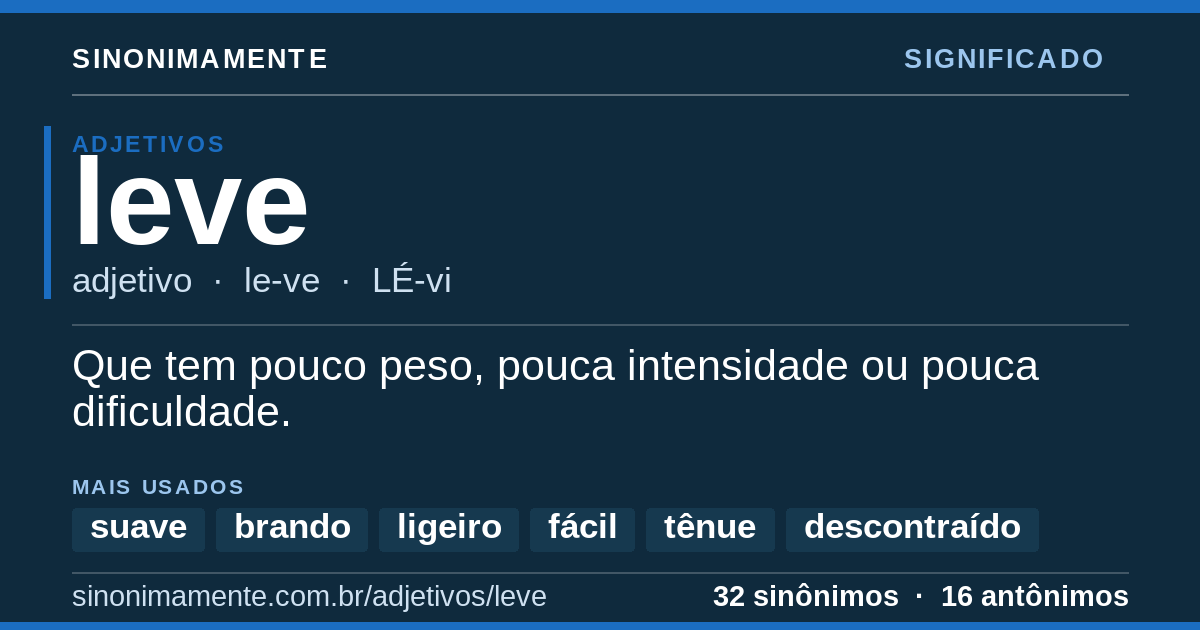 SINONIMAMENTE
SIGNIFICADO

ADJETIVOS
leve
adjetivo · le-ve · LÉ-vi

Que tem pouco peso, pouca intensidade ou pouca dificuldade.

MAIS USADOS
suave brando ligeiro fácil tênue descontraído

sinonimamente.com.br/adjetivos/leve
32 sinônimos · 16 antônimos