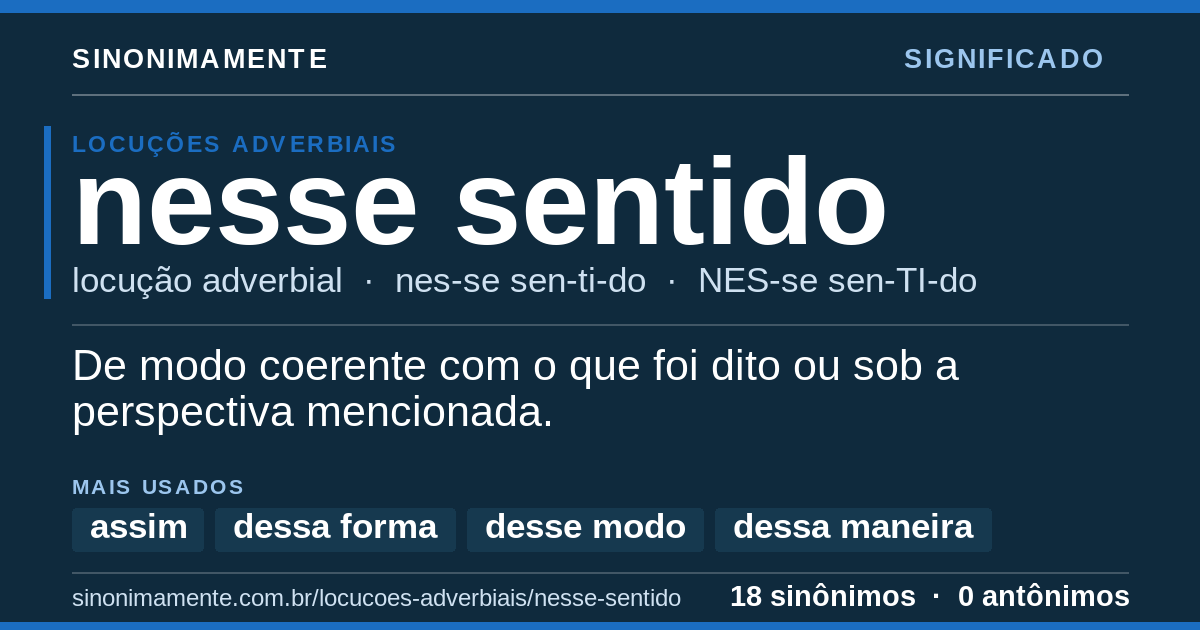 SINONIMAMENTE
SIGNIFICADO

LOCUÇÕES ADVERBIAIS
nesse sentido
locução adverbial · nes-se sen-ti-do · NES-se sen-TI-do

De modo coerente com o que foi dito ou sob a perspectiva mencionada.

MAIS USADOS
assim
dessa forma
desse modo
dessa maneira

sinonimamente.com.br/locucoes-adverbiais/nesse-sentido
18 sinônimos · 0 antônimos