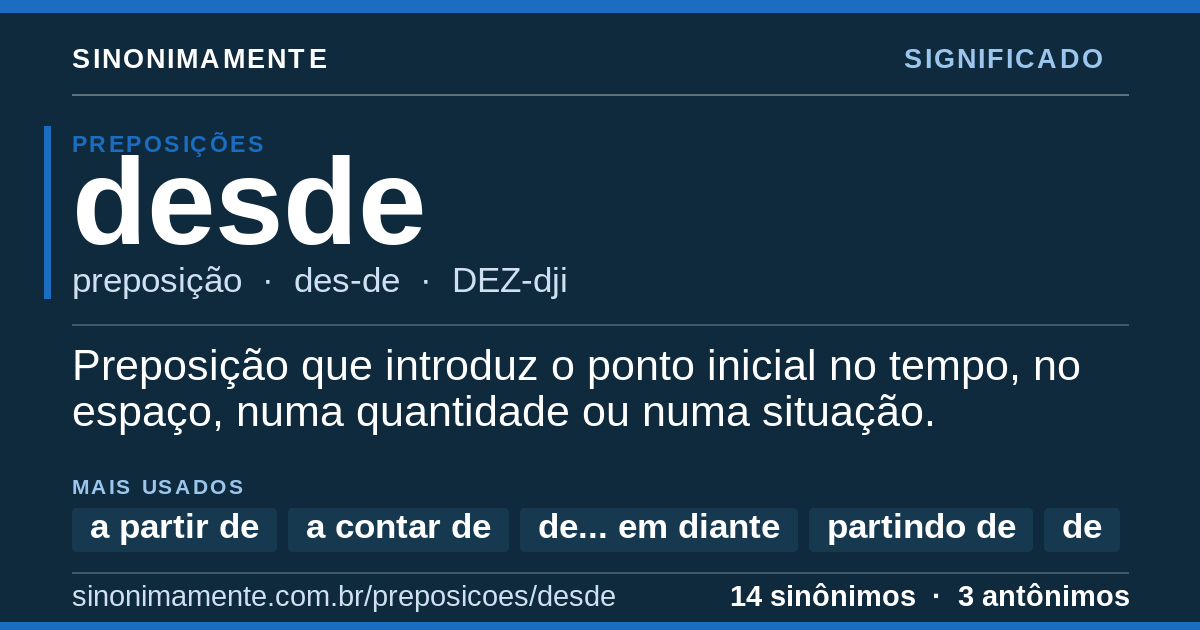 SINONIMAMENTE

SIGNIFICADO

PREPOSIÇÕES

desde

preposição · des-de · DEZ-dji

Preposição que introduz o ponto inicial no tempo, no espaço, numa quantidade ou numa situação.

MAIS USADOS

a partir de

a contar de

de... em diante

partindo de

de

sinonimamente.com.br/preposicoes/desde

14 sinônimos · 3 antônimos