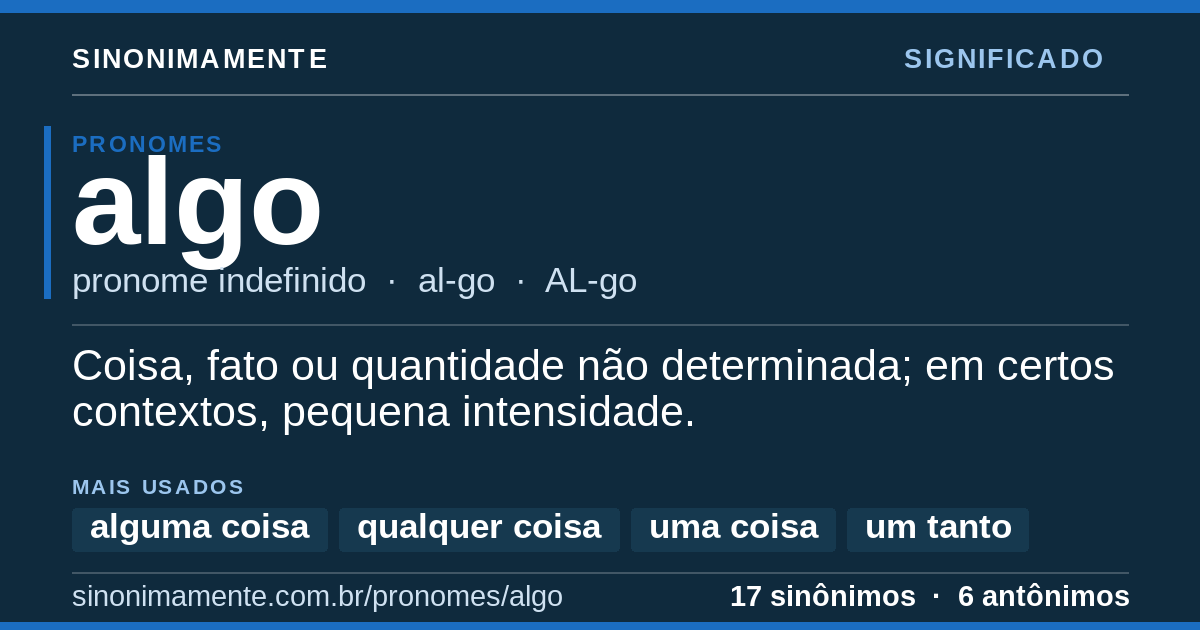 SINONIMAMENTE
SIGNIFICADO

PRONOMES
algo
pronome indefinido · al-go · AL-go

Coisa, fato ou quantidade não determinada; em certos contextos, pequena intensidade.

MAIS USADOS
alguma coisa
qualquer coisa
uma coisa
um tanto

sinonimamente.com.br/pronomes/algo
17 sinônimos · 6 antônimos