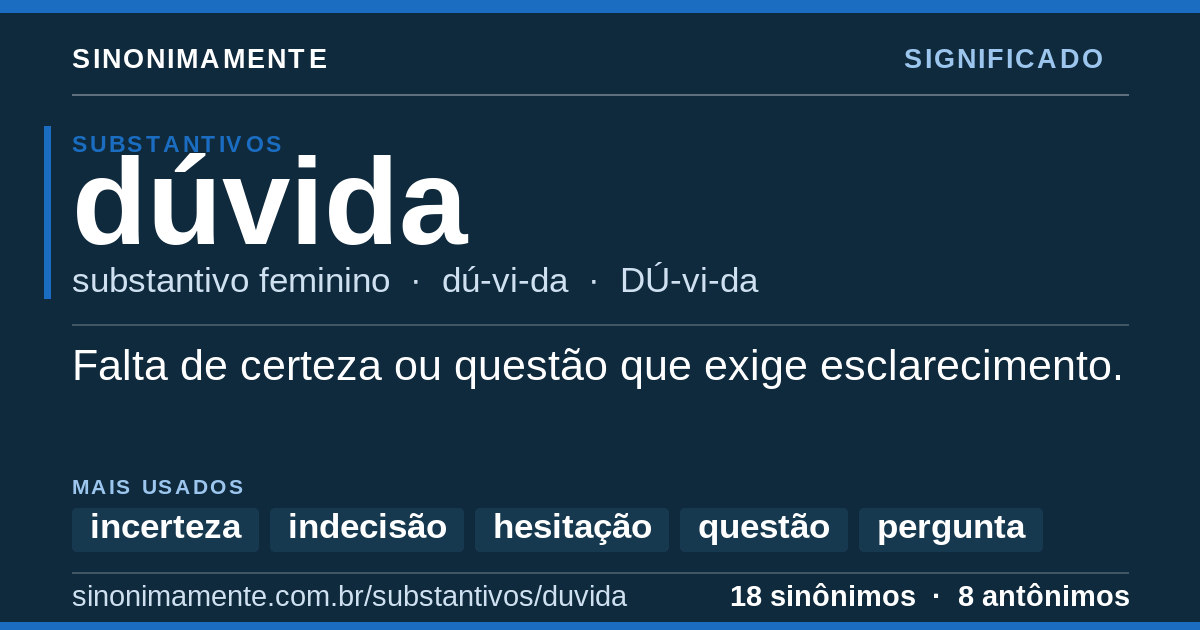 SINONIMAMENTE

SIGNIFICADO

SUBSTANTIVOS

dúvida

substantivo feminino · dú-vi-da · DÚ-vi-da

Falta de certeza ou questão que exige esclarecimento.

MAIS USADOS

incerteza

indecisão

hesitação

questão

pergunta

sinonimamente.com.br/substantivos/duvida

18 sinônimos · 8 antônimos