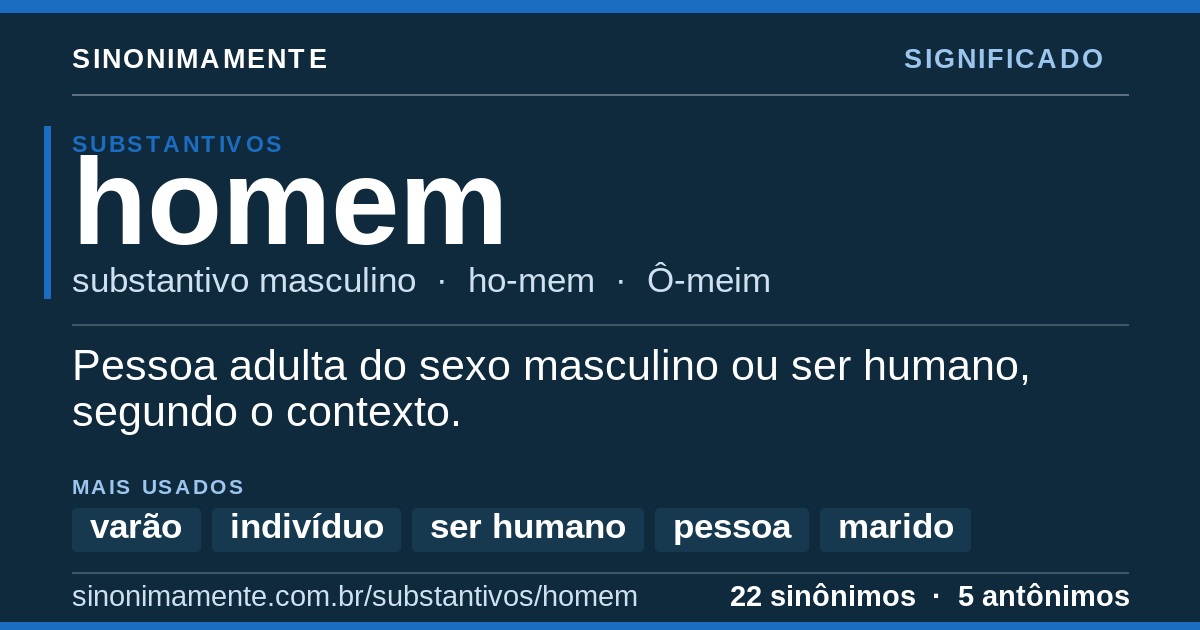 SINONIMAMENTE
SIGNIFICADO

SUBSTANTIVOS
homem
substantivo masculino · ho-mem · Ô-meim

Pessoa adulta do sexo masculino ou ser humano, segundo o contexto.

MAIS USADOS
varão
indivíduo
ser humano
pessoa
marido

sinonimamente.com.br/substantivos/homem
22 sinônimos · 5 antônimos