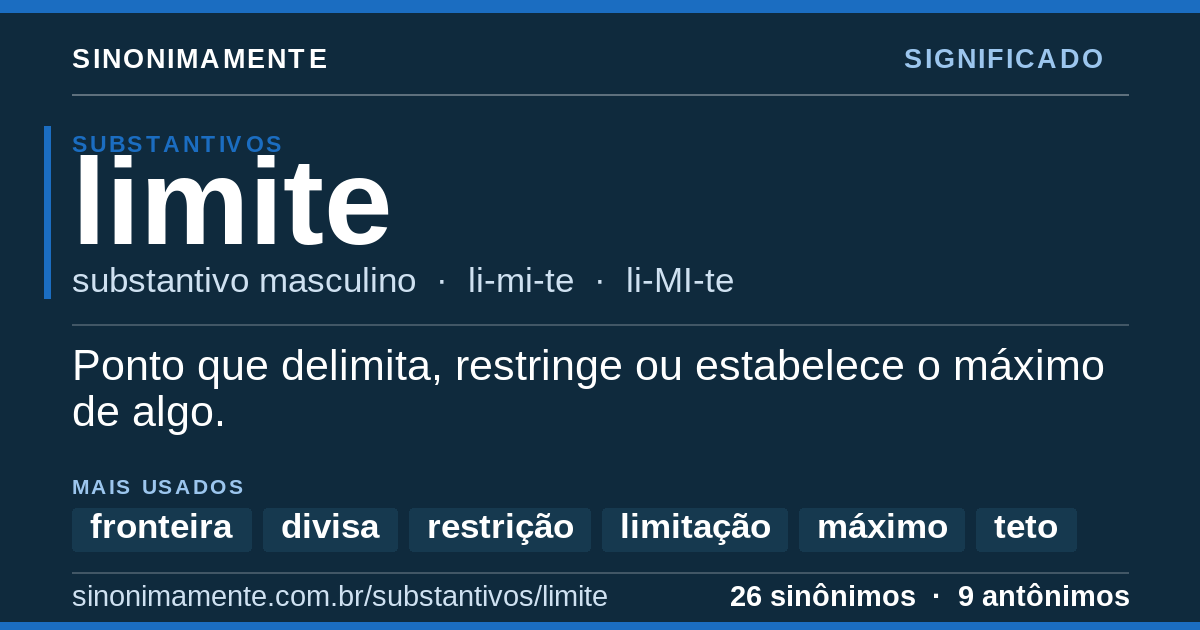 SINONIMAMENTE

SIGNIFICADO

SUBSTANTIVOS

limite

substantivo masculino · li-mi-te · li-MI-te

Ponto que delimita, restringe ou estabelece o máximo de algo.

MAIS USADOS

fronteira divisa restrição limitação máximo teto

sinonimamente.com.br/substantivos/limite

26 sinônimos · 9 antônimos