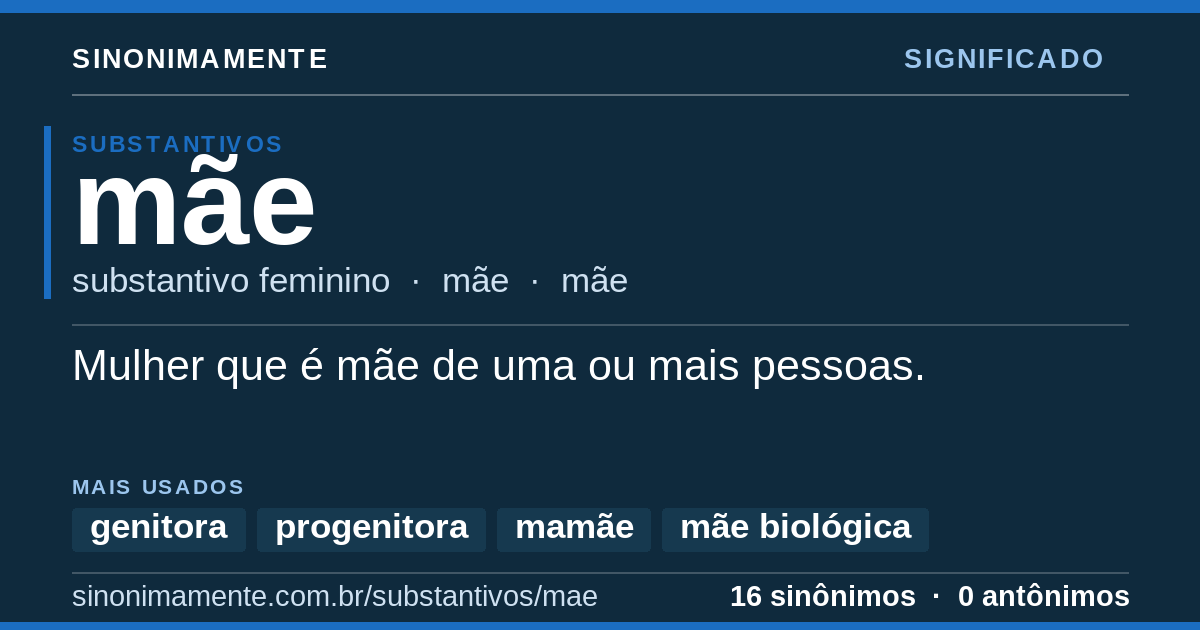 SINONIMAMENTE
SIGNIFICADO

SUBSTANTIVOS
mãe
substantivo feminino · mãe · mãe

Mulher que é mãe de uma ou mais pessoas.

MAIS USADOS
genitora
progenitora
mamãe
mãe biológica

sinonimamente.com.br/substantivos/mae
16 sinônimos · 0 antônimos