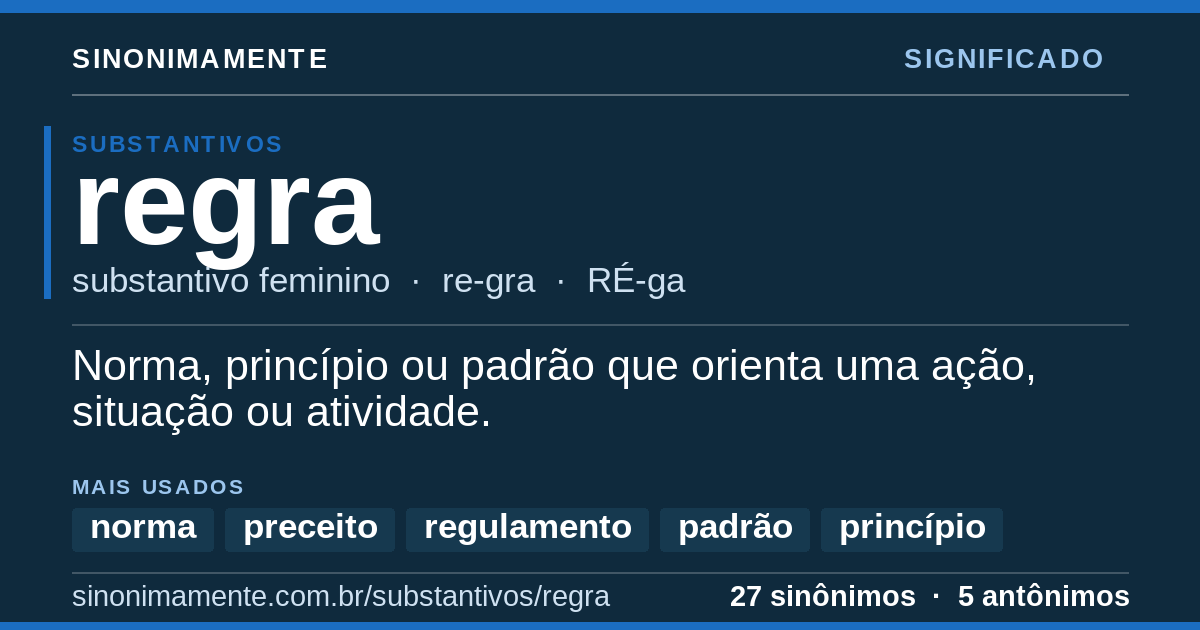 SINONIMAMENTE

SIGNIFICADO

SUBSTANTIVOS

regra

substantivo feminino · re-gra · RÉ-ga

Norma, princípio ou padrão que orienta uma ação, situação ou atividade.

MAIS USADOS

norma preceito regulamento padrão princípio

sinonimamente.com.br/substantivos/regra

27 sinônimos · 5 antônimos