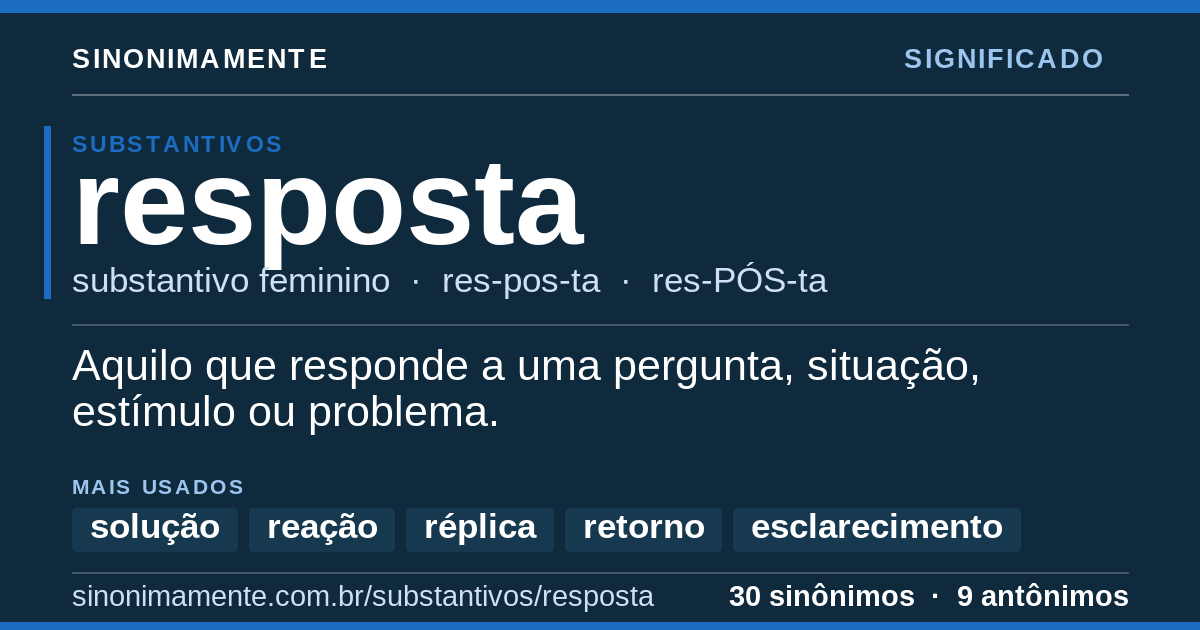 SINONIMAMENTE

SIGNIFICADO

SUBSTANTIVOS

resposta

substantivo feminino · res-pos-ta · res-PÓS-ta

Aquilo que responde a uma pergunta, situação, estímulo ou problema.

MAIS USADOS

solução

reação

réplica

retorno

esclarecimento

sinonimamente.com.br/substantivos/resposta

30 sinônimos · 9 antônimos