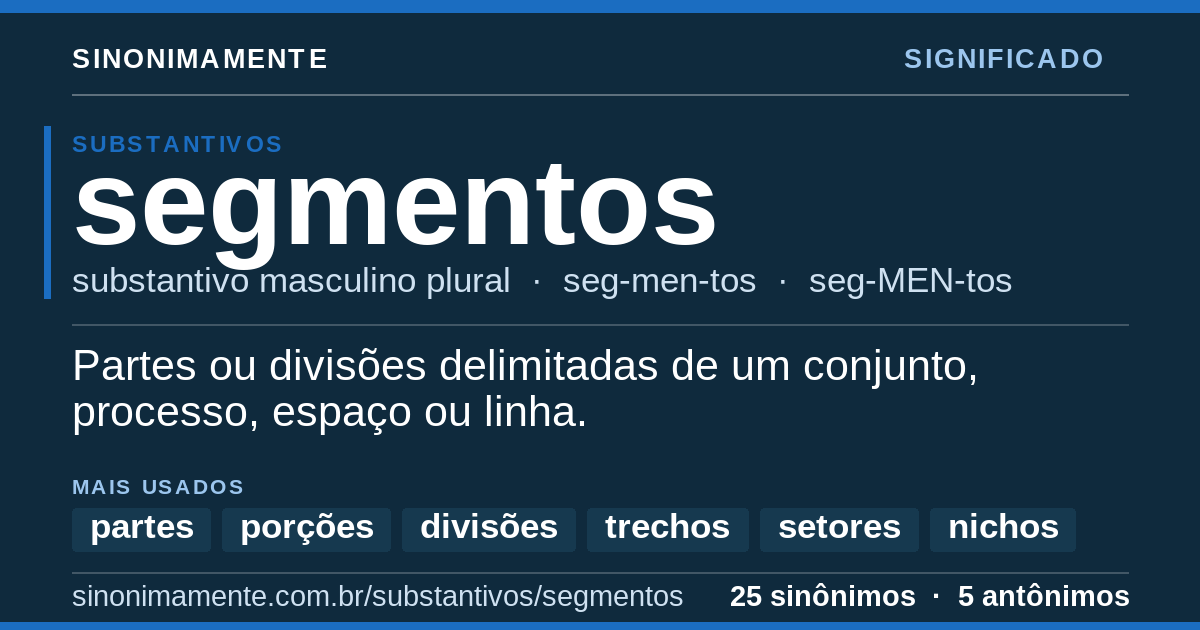 SINONIMAMENTE

SIGNIFICADO

SUBSTANTIVOS

segmentos

substantivo masculino plural · seg-men-tos · seg-MEN-tos

Partes ou divisões delimitadas de um conjunto, processo, espaço ou linha.

MAIS USADOS

partes porções divisões trechos setores nichos

sinonimamente.com.br/substantivos/segmentos

25 sinônimos · 5 antônimos