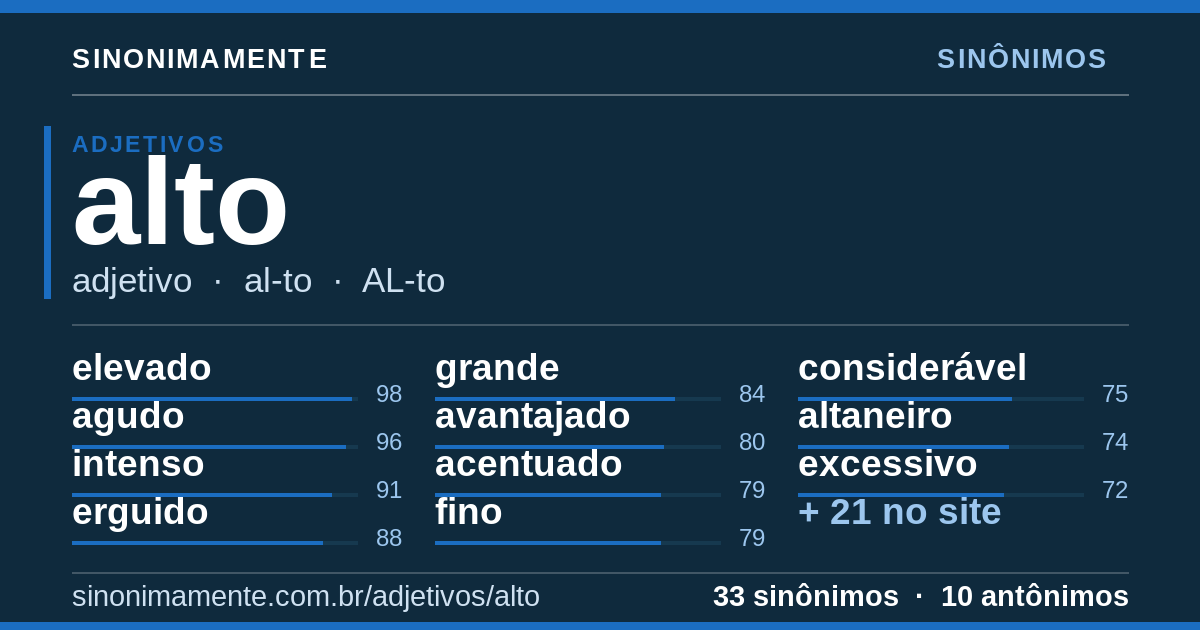 SINONIMAMENTE

SINÔNIMOS

ADJETIVOS

alto

adjetivo · al-to · AL-to

elevado 98
agudo 96
intenso 91
erguido 88

grande 84
avantajado 80
acentuado 79
fino 79

considerável 75
altaneiro 74
excessivo 72
+ 21 no site

sinonimamente.com.br/adjetivos/alto

33 sinônimos · 10 antônimos