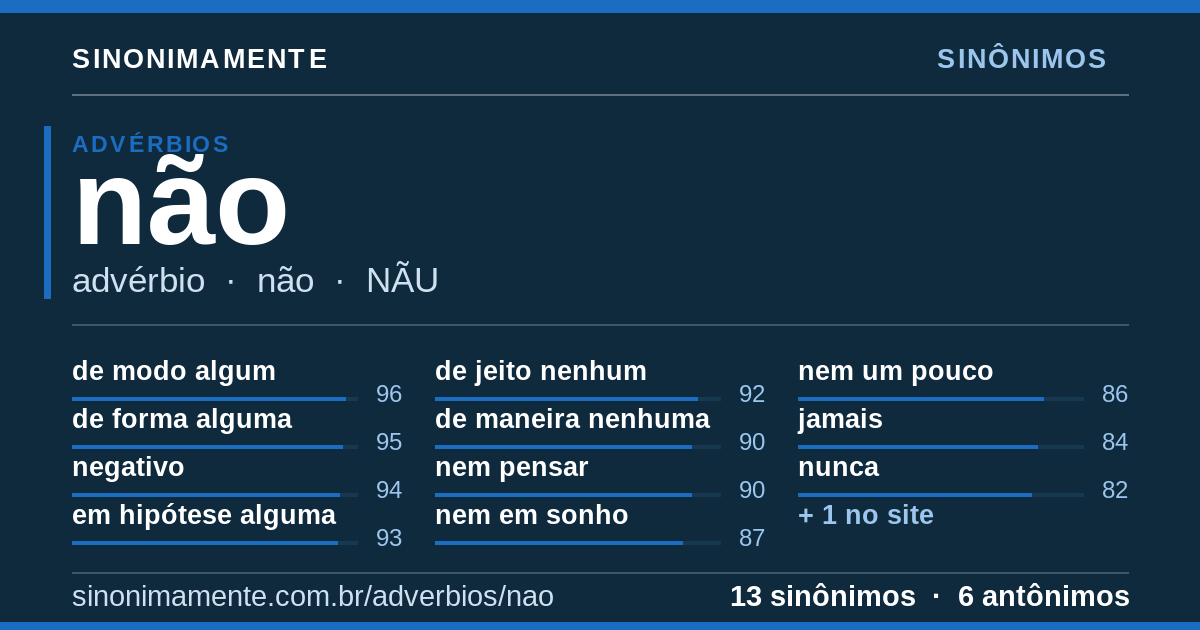 SINONIMAMENTE

SINÔNIMOS

ADVÉRBIOS

não

advérbio · não · NÃU

de modo algum 96
de forma alguma 95
negativo 94
em hipótese alguma 93

de jeito nenhum 92
de maneira nenhuma 90
nem pensar 90
nem em sonho 87

nem um pouco 86
jamais 84
nunca 82
+ 1 no site

sinonimamente.com.br/adverbios/nao

13 sinônimos · 6 antônimos