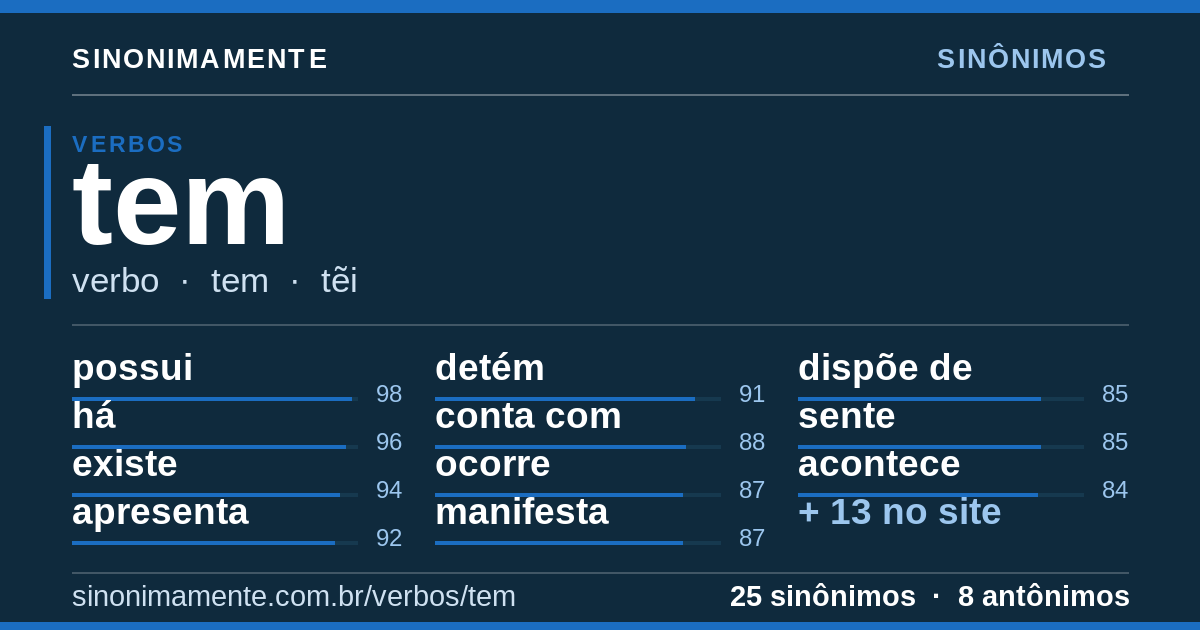 SINONIMAMENTE

SINÔNIMOS

VERBOS

tem

verbo · tem · tẽi

possui 98
há 96
existe 94
apresenta 92

detém 91
conta com 88
ocorre 87
manifesta 87

dispõe de 85
sente 85
acontece 84
+ 13 no site

sinonimamente.com.br/verbos/tem

25 sinônimos · 8 antônimos